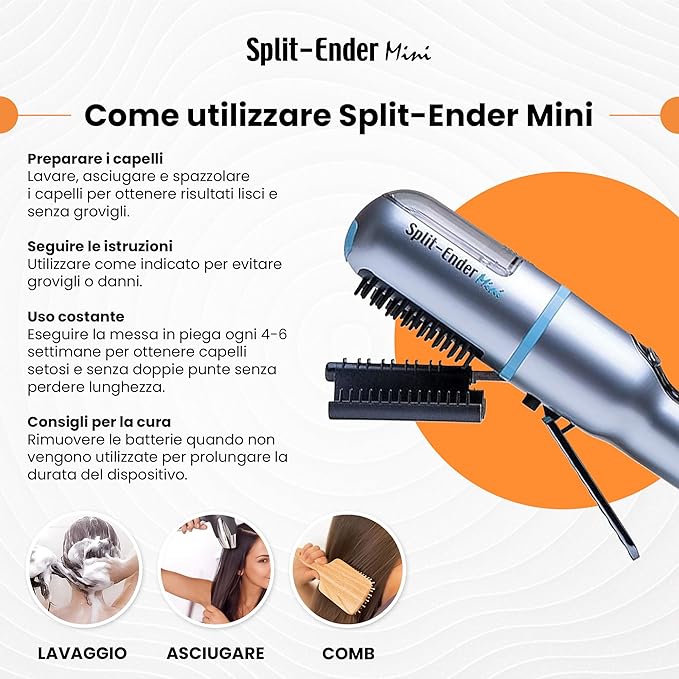 Split-Ender Mini

Come utilizzare Split-Ender Mini

Preparare i capelli
Lavare, asciugare e spazzolare i capelli per ottenere risultati lisci e senza grovigli.

Seguire le istruzioni
Utilizzare come indicato per evitare grovigli o danni.

Uso costante
Eseguire la messa in piega ogni 4-6 settimane per ottenere capelli setosi e senza doppie punte senza perdere lunghezza.

Consigli per la cura
Rimuovere le batterie quando non vengono utilizzate per prolungare la durata del dispositivo.

Split-Ender Mini

LAVAGGIO
ASCIUGARE
COMB