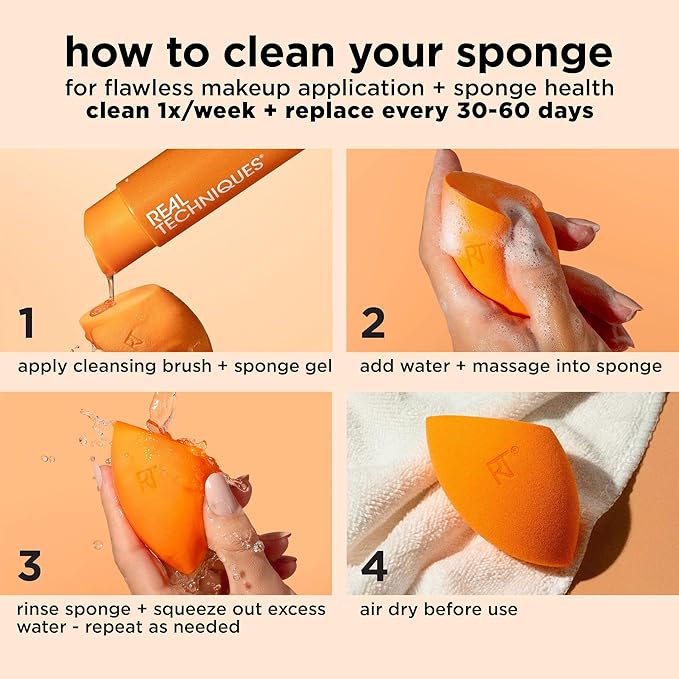 how to clean your sponge

for flawless makeup application + sponge health
clean 1x/week + replace every 30-60 days

REAL TECHNIQUES®

1

apply cleansing brush + sponge gel

RT

2

add water + massage into sponge

RT

3

rinse sponge + squeeze out excess water - repeat as needed

RT®

4

air dry before use