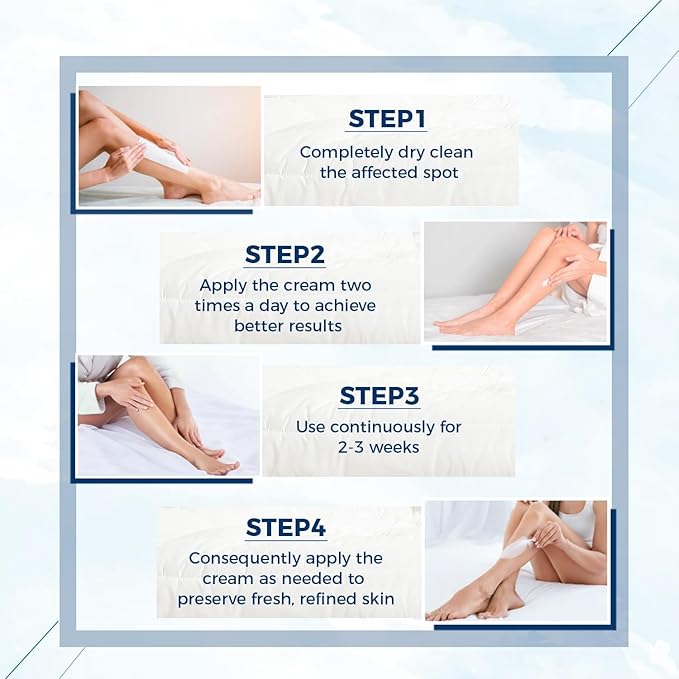 STEP1
Completely dry clean the affected spot

STEP2
Apply the cream two times a day to achieve better results

STEP3
Use continuously for 2-3 weeks

STEP4
Consequently apply the cream as needed to preserve fresh, refined skin