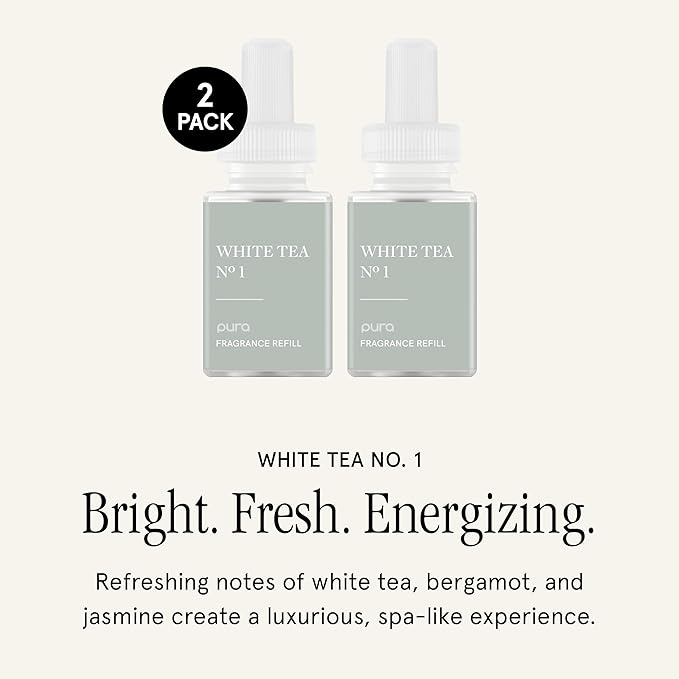 2 PACK

WHITE TEA
Nº 1

pura
FRAGRANCE REFILL

WHITE TEA
Nº 1

pura
FRAGRANCE REFILL

WHITE TEA NO. 1

Bright. Fresh. Energizing.

Refreshing notes of white tea, bergamot, and jasmine create a luxurious, spa-like experience.