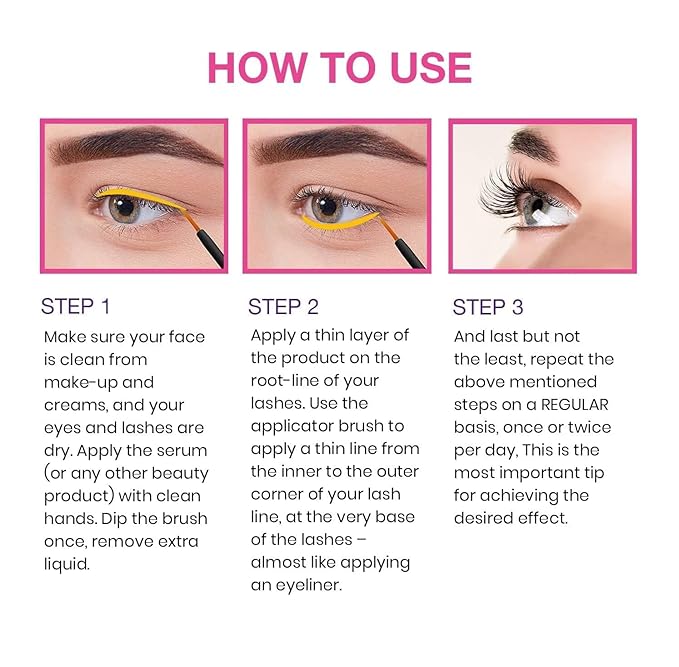 HOW TO USE

STEP 1

Make sure your face is clean from make-up and creams, and your eyes and lashes are dry. Apply the serum (or any other beauty product) with clean hands. Dip the brush once, remove extra liquid.

STEP 2

Apply a thin layer of the product on the root-line of your lashes. Use the applicator brush to apply a thin line from the inner to the outer corner of your lash line, at the very base of the lashes – almost like applying an eyeliner.

STEP 3

And last but not the least, repeat the above mentioned steps on a REGULAR basis, once or twice per day, This is the most important tip for achieving the desired effect.