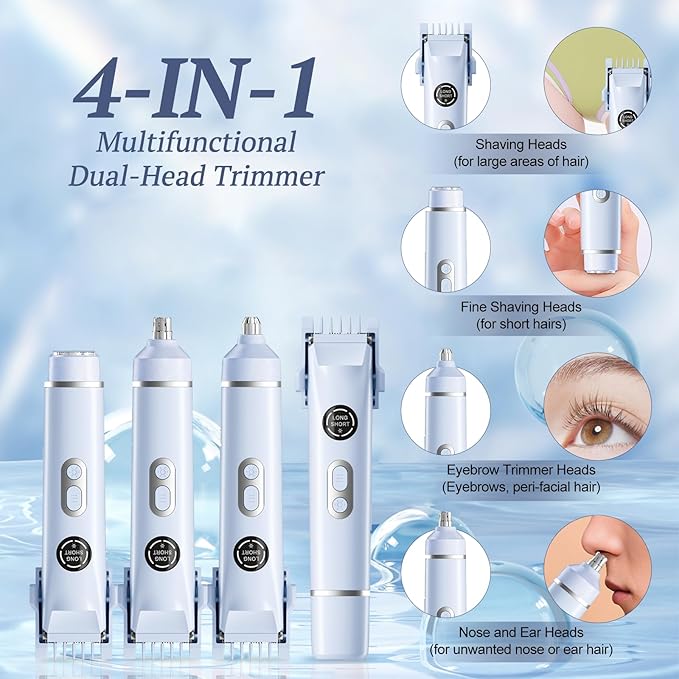 4-IN-1
Multifunctional
Dual-Head Trimmer

LONG
SHORT

Shaving Heads
(for large areas of hair)

Fine Shaving Heads
(for short hairs)

Eyebrow Trimmer Heads
(Eyebrows, peri-facial hair)

Nose and Ear Heads
(for unwanted nose or ear hair)

LONG
SHORT

LONG
SHORT

LONG
SHORT

LONG
SHORT