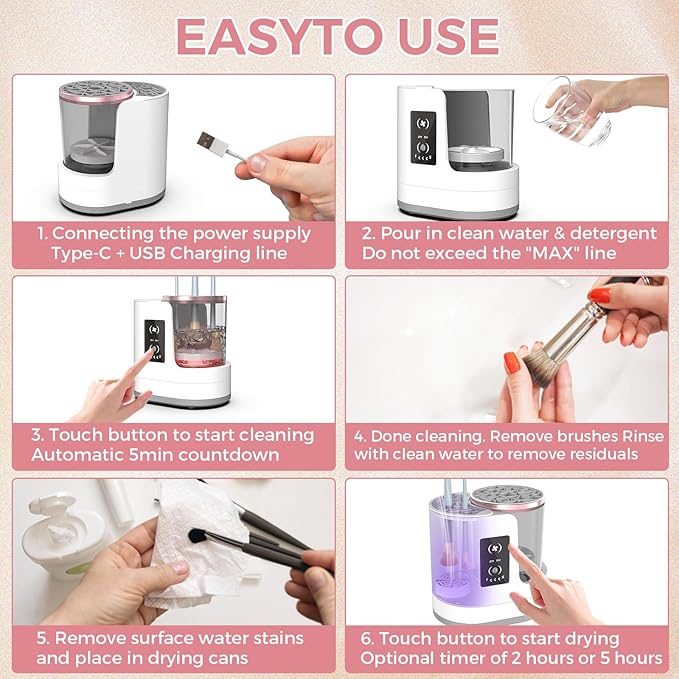 EASYTO USE

1. Connecting the power supply Type-C + USB Charging line

2. Pour in clean water & detergent Do not exceed the "MAX" line

3. Touch button to start cleaning Automatic 5min countdown

4. Done cleaning. Remove brushes Rinse with clean water to remove residuals

5. Remove surface water stains and place in drying cans

6. Touch button to start drying Optional timer of 2 hours or 5 hours