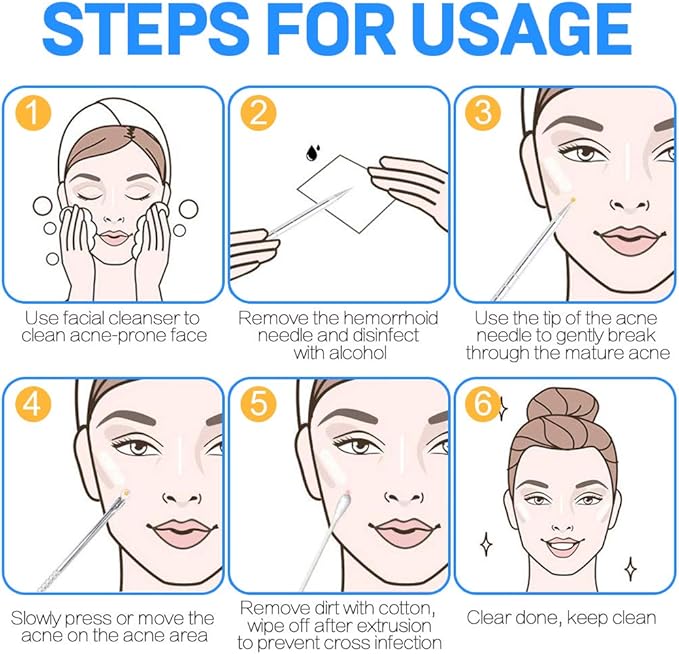 STEPS FOR USAGE

1

Use facial cleanser to clean acne-prone face

2

Remove the hemorrhoid needle and disinfect with alcohol

3

Use the tip of the acne needle to gently break through the mature acne

4

Slowly press or move the acne on the acne area

5

Remove dirt with cotton, wipe off after extrusion to prevent cross infection

6

Clear done, keep clean