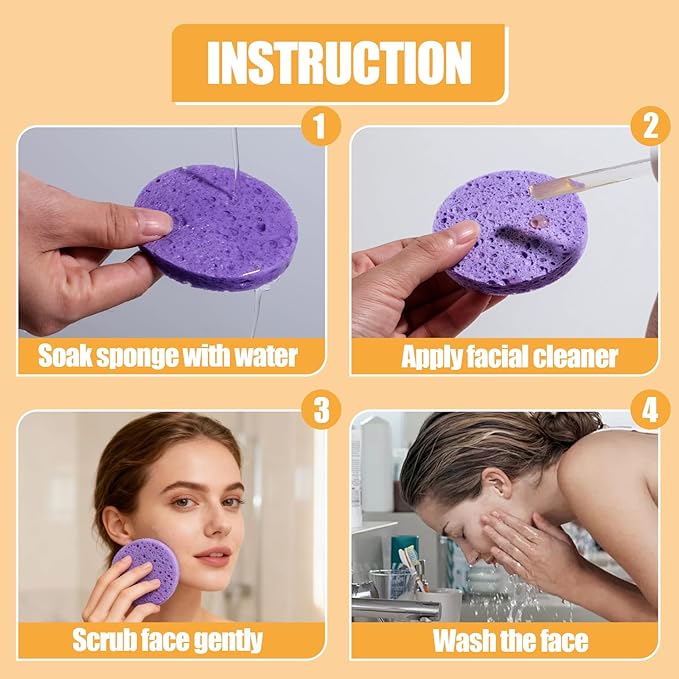 INSTRUCTION

1

Soak sponge with water

2

Apply facial cleaner

3

Scrub face gently

4

Wash the face