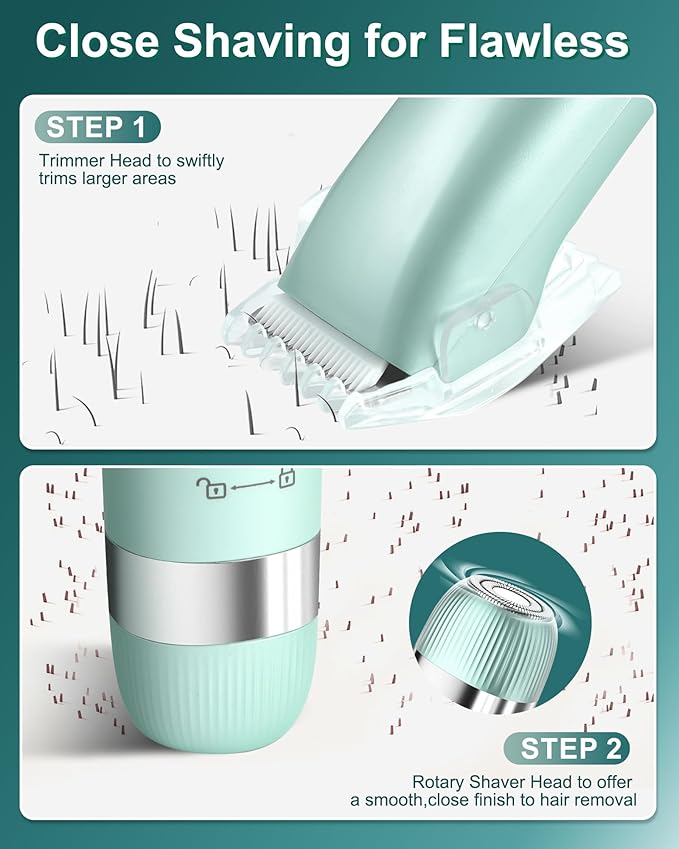 Close Shaving for Flawless

STEP 1

Trimmer Head to swiftly trims larger areas

STEP 2

Rotary Shaver Head to offer a smooth,close finish to hair removal