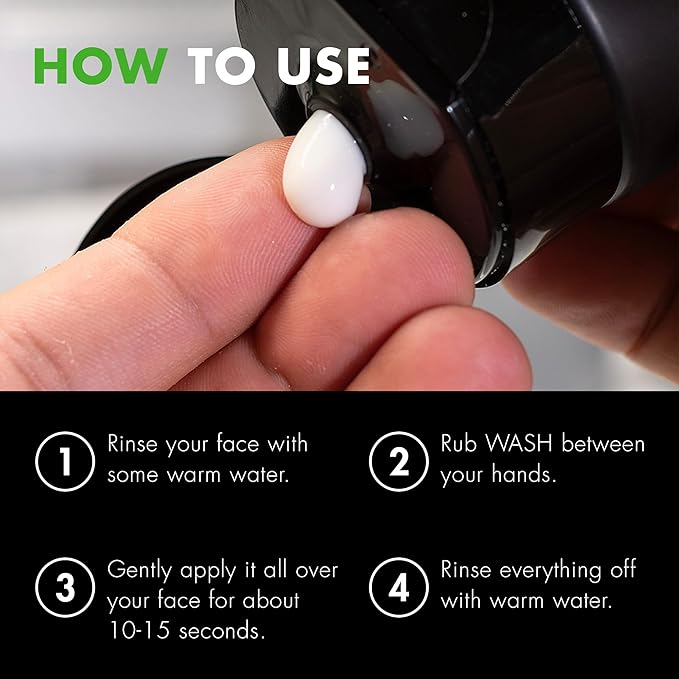 HOW TO USE

1 Rinse your face with some warm water.

2 Rub WASH between your hands.

3 Gently apply it all over your face for about 10-15 seconds.

4 Rinse everything off with warm water.