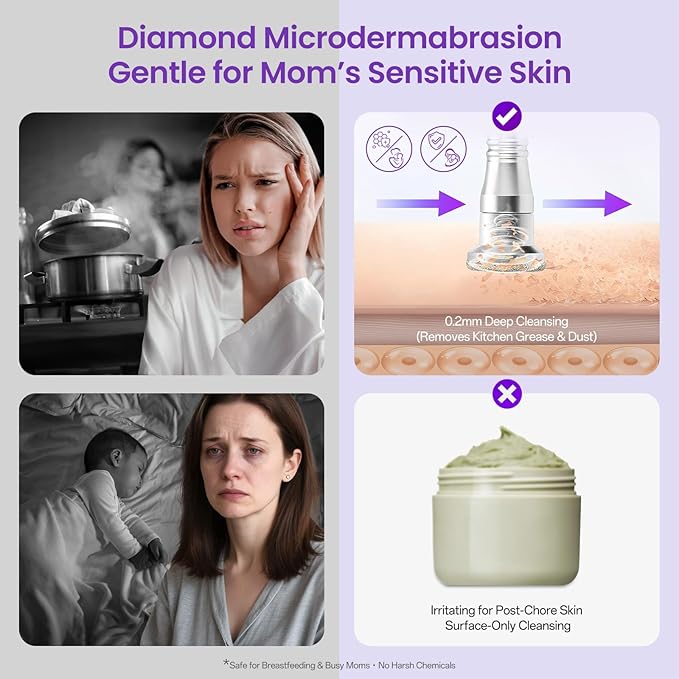 Diamond Microdermabrasion Gentle for Mom's Sensitive Skin

0.2mm Deep Cleansing (Removes Kitchen Grease & Dust)

Irritating for Post-Chore Skin Surface-Only Cleansing

*Safe for Breastfeeding & Busy Moms • No Harsh Chemicals