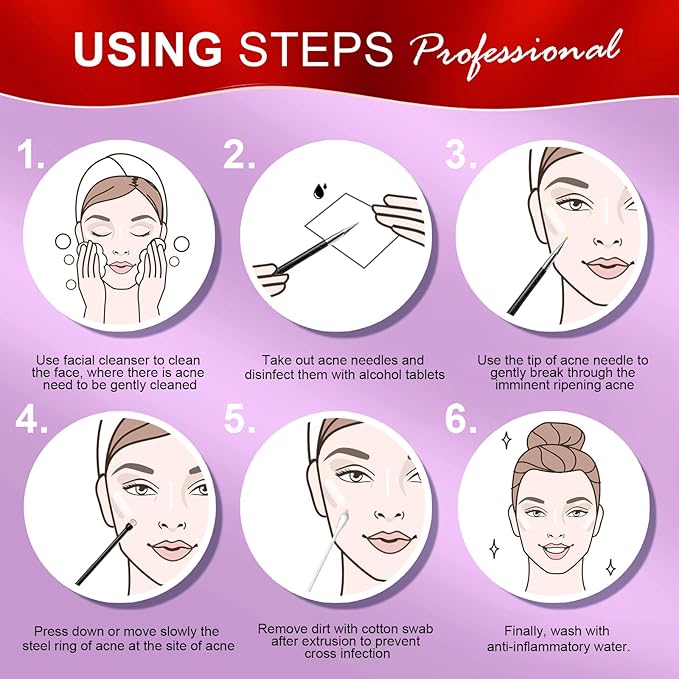 USING STEPS Professional

1.

Use facial cleanser to clean the face, where there is acne need to be gently cleaned

2.

Take out acne needles and disinfect them with alcohol tablets

3.

Use the tip of acne needle to gently break through the imminent ripening acne

4.

Press down or move slowly the steel ring of acne at the site of acne

5.

Remove dirt with cotton swab after extrusion to prevent cross infection

6.

Finally, wash with anti-inflammatory water.