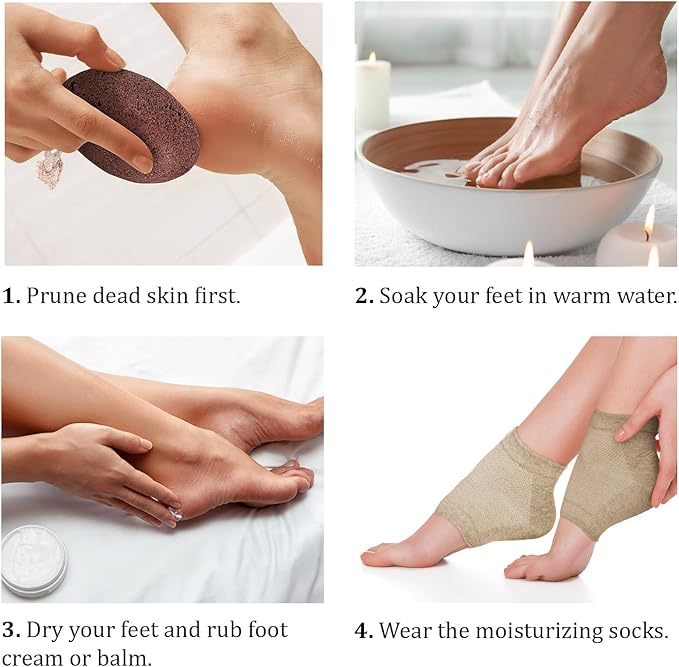 1. Prune dead skin first.

2. Soak your feet in warm water.

3. Dry your feet and rub foot cream or balm.

4. Wear the moisturizing socks.