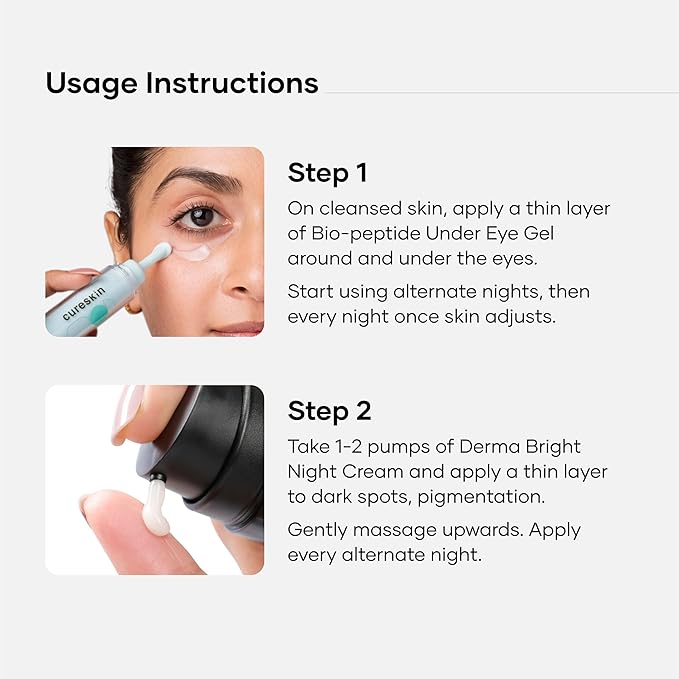 Usage Instructions

cureskin

Step 1

On cleansed skin, apply a thin layer of Bio-peptide Under Eye Gel around and under the eyes.

Start using alternate nights, then every night once skin adjusts.

Step 2

Take 1-2 pumps of Derma Bright Night Cream and apply a thin layer to dark spots, pigmentation.

Gently massage upwards. Apply every alternate night.