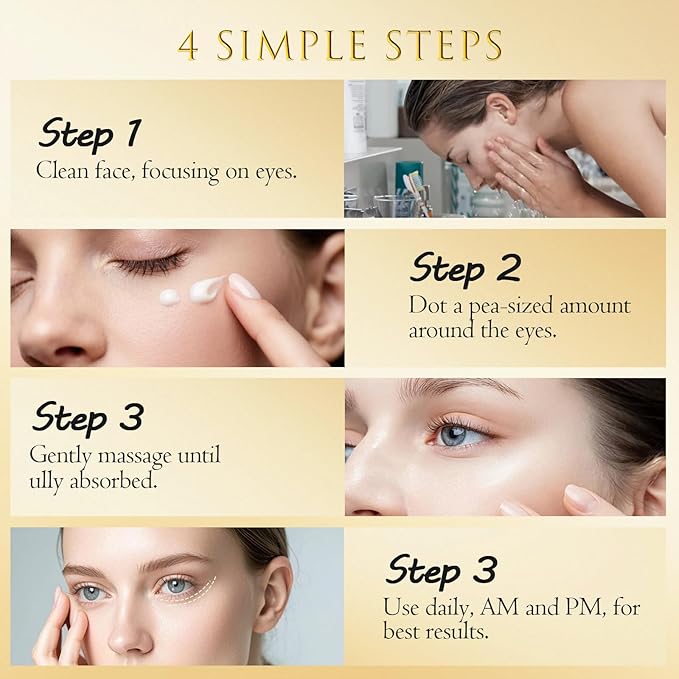 4 SIMPLE STEPS

Step 1
Clean face, focusing on eyes.

Step 2
Dot a pea-sized amount around the eyes.

Step 3
Gently massage until ully absorbed.

Step 3
Use daily, AM and PM, for best results.