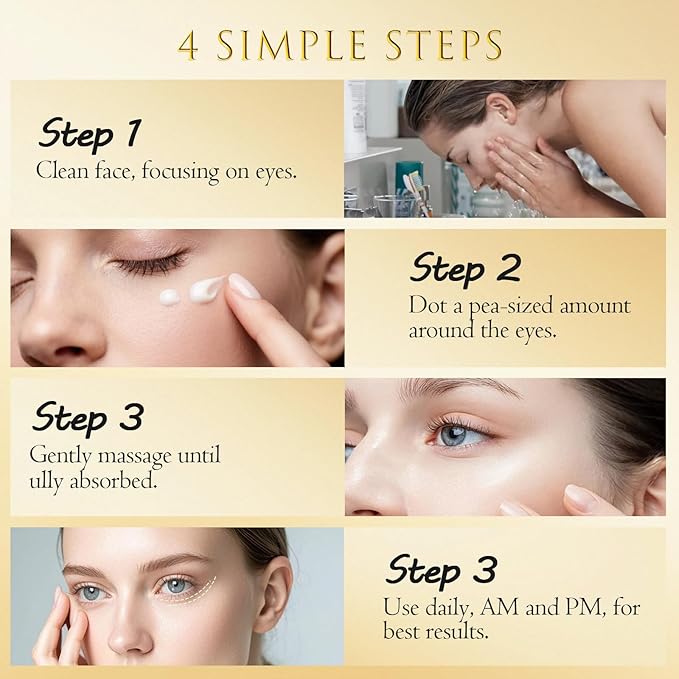 4 SIMPLE STEPS

Step 1
Clean face, focusing on eyes.

Step 2
Dot a pea-sized amount around the eyes.

Step 3
Gently massage until ully absorbed.

Step 3
Use daily, AM and PM, for best results.