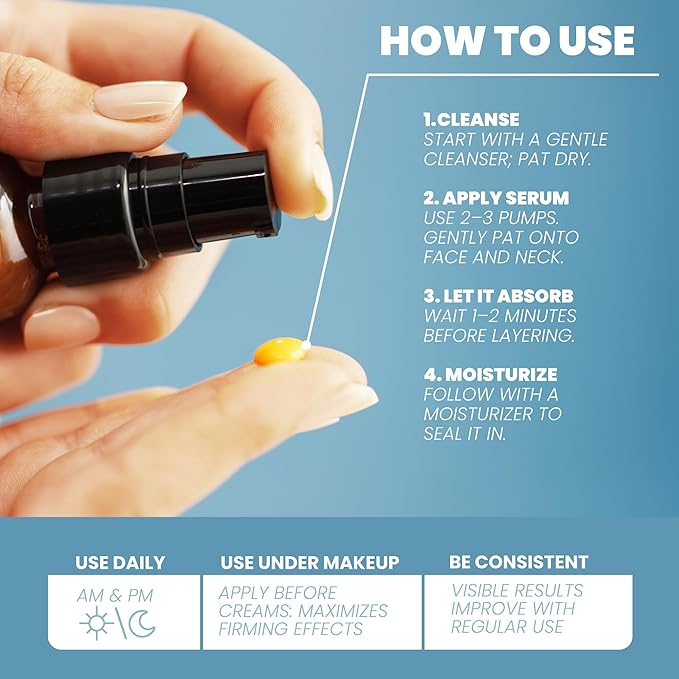 HOW TO USE

1.CLEANSE
START WITH A GENTLE CLEANSER; PAT DRY.

2. APPLY SERUM
USE 2–3 PUMPS. GENTLY PAT ONTO FACE AND NECK.

3. LET IT ABSORB
WAIT 1–2 MINUTES BEFORE LAYERING.

4. MOISTURIZE
FOLLOW WITH A MOISTURIZER TO SEAL IT IN.

USE DAILY
AM & PM

USE UNDER MAKEUP
APPLY BEFORE CREAMS: MAXIMIZES FIRMING EFFECTS

BE CONSISTENT
VISIBLE RESULTS IMPROVE WITH REGULAR USE