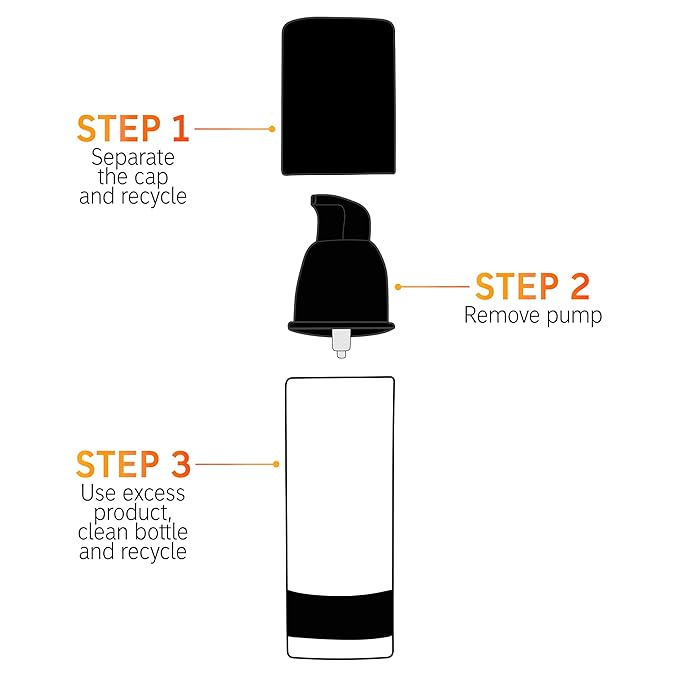 STEP 1
Separate the cap and recycle

STEP 2
Remove pump

STEP 3
Use excess product, clean bottle and recycle