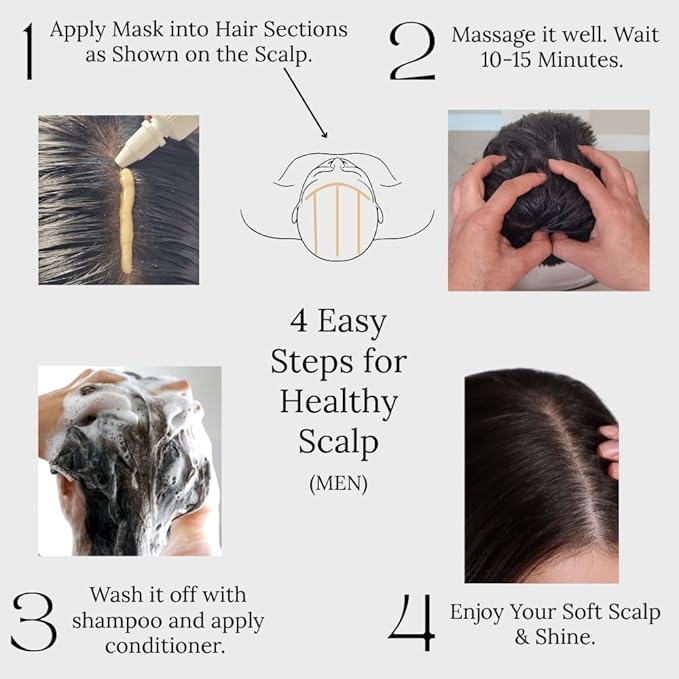 1 Apply Mask into Hair Sections as Shown on the Scalp.

2 Massage it well. Wait 10-15 Minutes.

4 Easy Steps for Healthy Scalp
(MEN)

3 Wash it off with shampoo and apply conditioner.

4 Enjoy Your Soft Scalp & Shine.