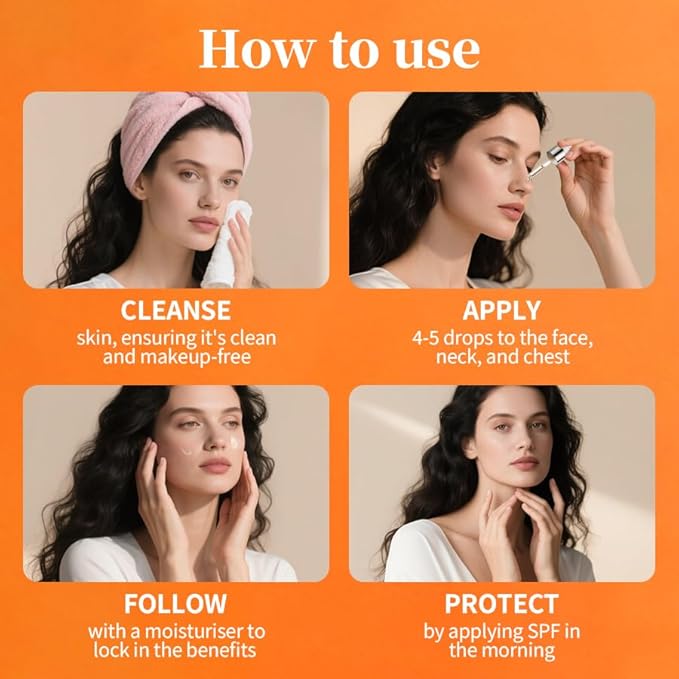 How to use

CLEANSE
skin, ensuring it's clean and makeup-free

APPLY
4-5 drops to the face, neck, and chest

FOLLOW
with a moisturiser to lock in the benefits

PROTECT
by applying SPF in the morning