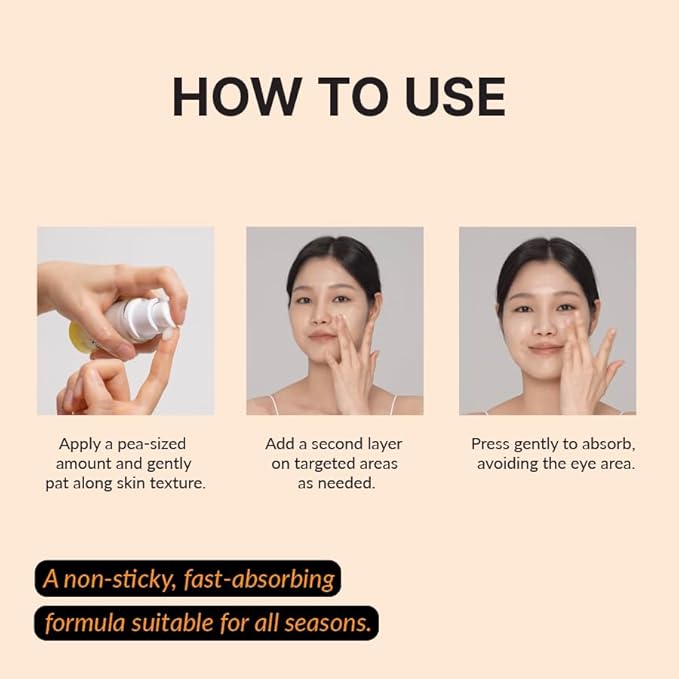 HOW TO USE

Apply a pea-sized amount and gently pat along skin texture.

Add a second layer on targeted areas as needed.

Press gently to absorb, avoiding the eye area.

A non-sticky, fast-absorbing formula suitable for all seasons.