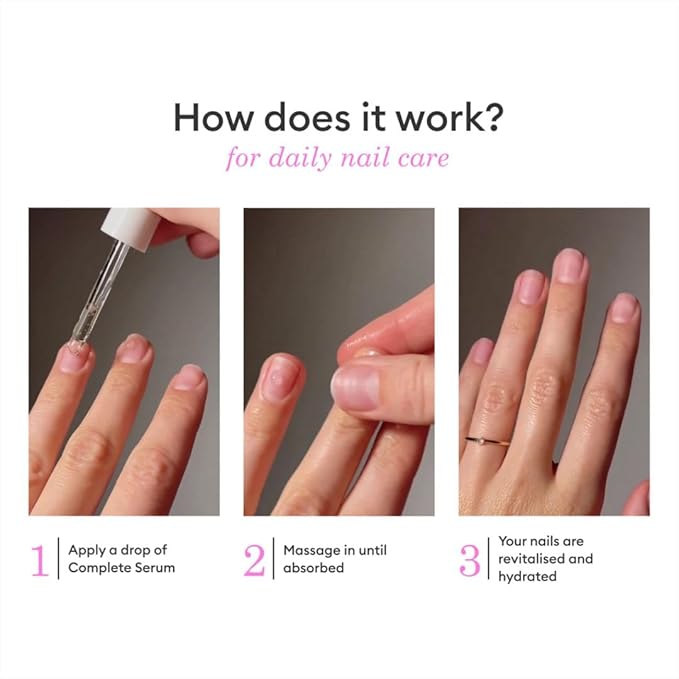 How does it work?

for daily nail care

1 Apply a drop of Complete Serum

2 Massage in until absorbed

3 Your nails are revitalised and hydrated